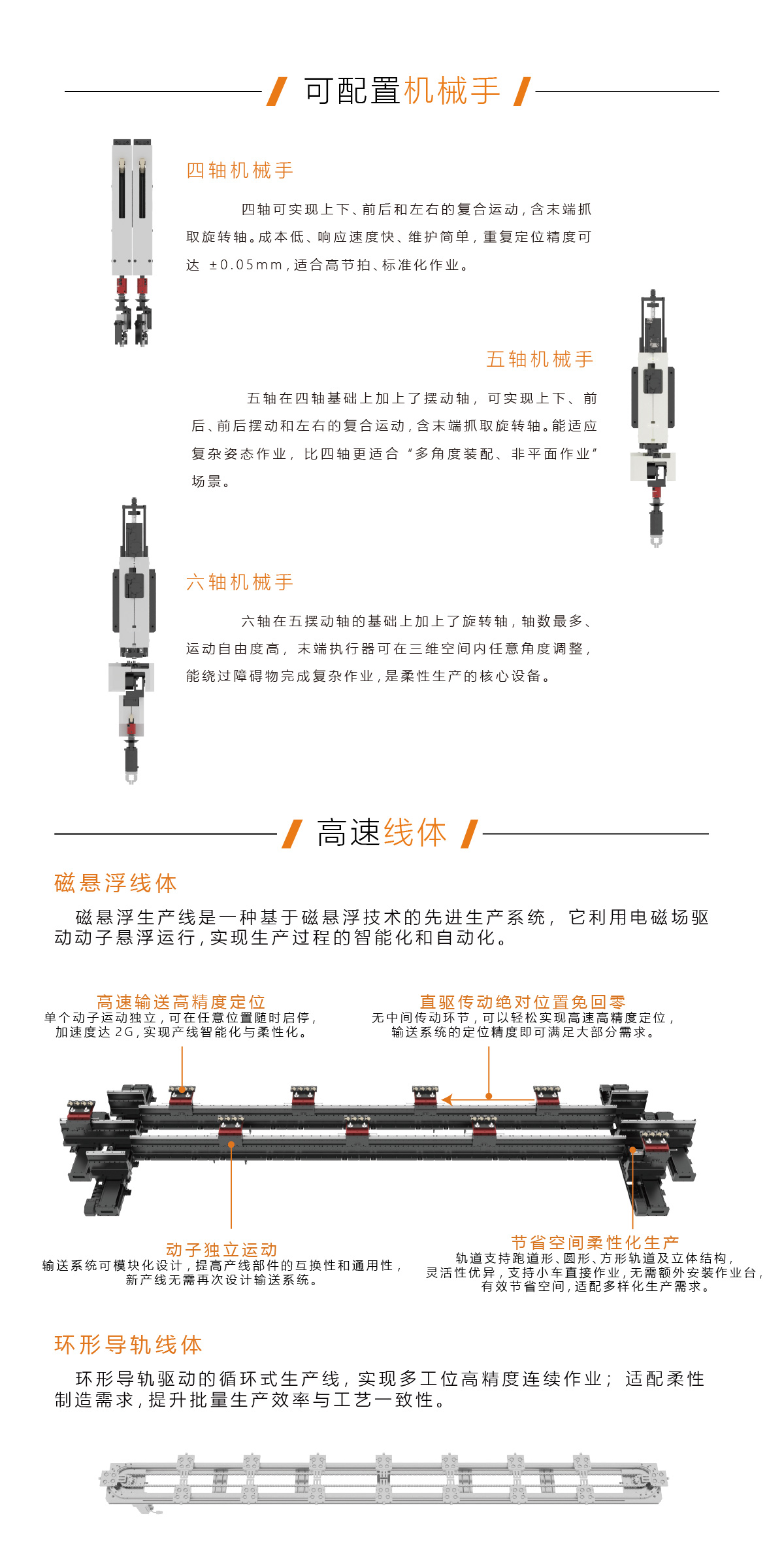 可配置机械手

四轴机械手

四轴可实现上下、前后和左右的复合运动，含末端抓取旋转轴。成本低、响应速度快、维护简单，重复定位精度可达 ±0.05mm，适合高节拍、标准化作业。

五轴机械手

五轴在四轴基础上加上了摆动轴，可实现上下、前后、前后摆动和左右的复合运动，含末端抓取旋转轴。能适应复杂姿态作业，比四轴更适合“多角度装配、非平面作业”场景。

六轴机械手

六轴在五摆动轴的基础上加上了旋转轴，轴数最多、运动自由度高，末端执行器可在三维空间内任意角度调整，能绕过障碍物完成复杂作业，是柔性生产的核心设备。

高速线体

磁悬浮线体

磁悬浮生产线是一种基于磁悬浮技术的先进生产系统，它利用电磁场驱动动子悬浮运行，实现生产过程的智能化和自动化。

高速输送高精度定位
单个动子运动独立，可在任意位置随时启停，加速度达 2G，实现产线智能化与柔性化。

直驱传动绝对位置免回零
无中间传动环节，可以轻松实现高速高精度定位，输送系统的定位精度即可满足大部分需求。

动子独立运动
输送系统可模块化设计，提高产线部件的互换性和通用性，新产线无需再次设计输送系统。

节省空间柔性化生产
轨道支持跑道形、圆形、方形轨道及立体结构，灵活性优异，支持小车直接作业，无需额外安装作业台，有效节省空间，适配多样化生产需求。

环形导轨线体

环形导轨驱动的循环式生产线，实现多工位高精度连续作业；适配柔性制造需求，提升批量生产效率与工艺一致性。